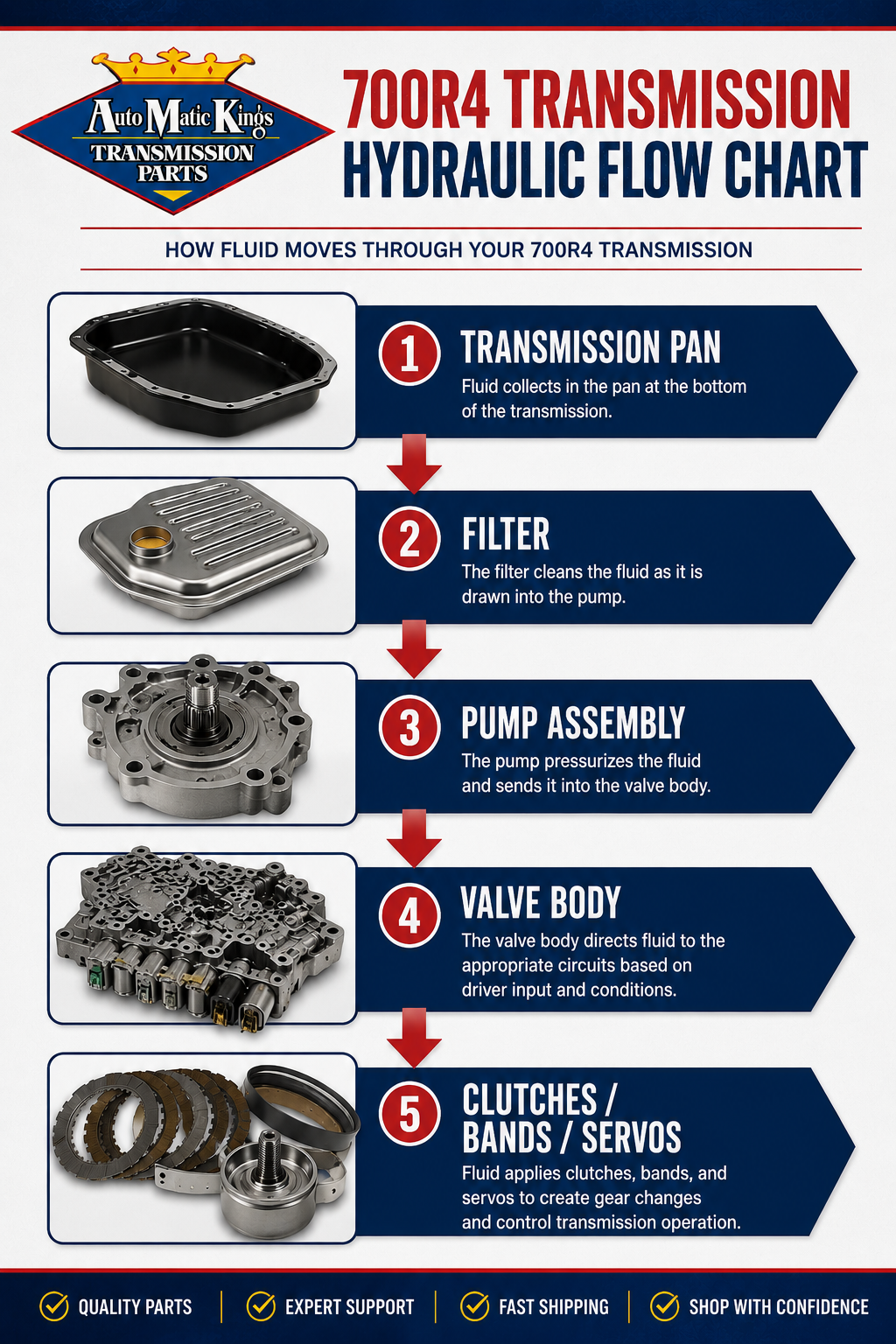 AutoMatic Kings
TRANSMISSION PARTS

700R4 TRANSMISSION
HYDRAULIC FLOW CHART

HOW FLUID MOVES THROUGH YOUR 700R4 TRANSMISSION

1 TRANSMISSION PAN
Fluid collects in the pan at the bottom of the transmission.

2 FILTER
The filter cleans the fluid as it is drawn into the pump.

3 PUMP ASSEMBLY
The pump pressurizes the fluid and sends it into the valve body.

4 VALVE BODY
The valve body directs fluid to the appropriate circuits based on driver input and conditions.

5 CLUTCHES / BANDS / SERVOS
Fluid applies clutches, bands, and servos to create gear changes and control transmission operation.

QUALITY PARTS
EXPERT SUPPORT
FAST SHIPPING
SHOP WITH CONFIDENCE